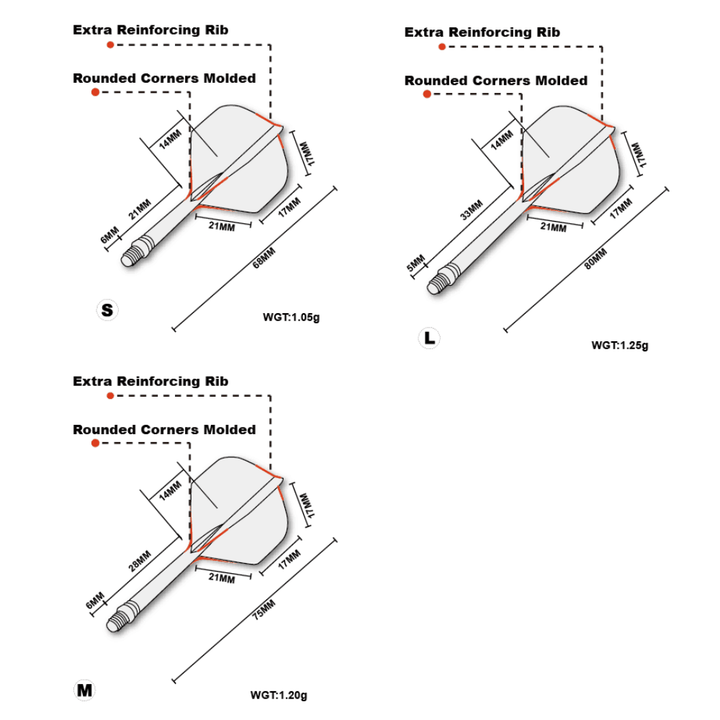 Extra Reinforcing Rib

Rounded Corners Molded

14MM
17MM
21MM
6MM
21MM
17MM
68MM

S

WGT:1.05g

Extra Reinforcing Rib

Rounded Corners Molded

14MM
17MM
33MM
5MM
21MM
17MM
80MM

L

WGT:1.25g

Extra Reinforcing Rib

Rounded Corners Molded

14MM
17MM
28MM
6MM
21MM
17MM
75MM

M

WGT:1.20g