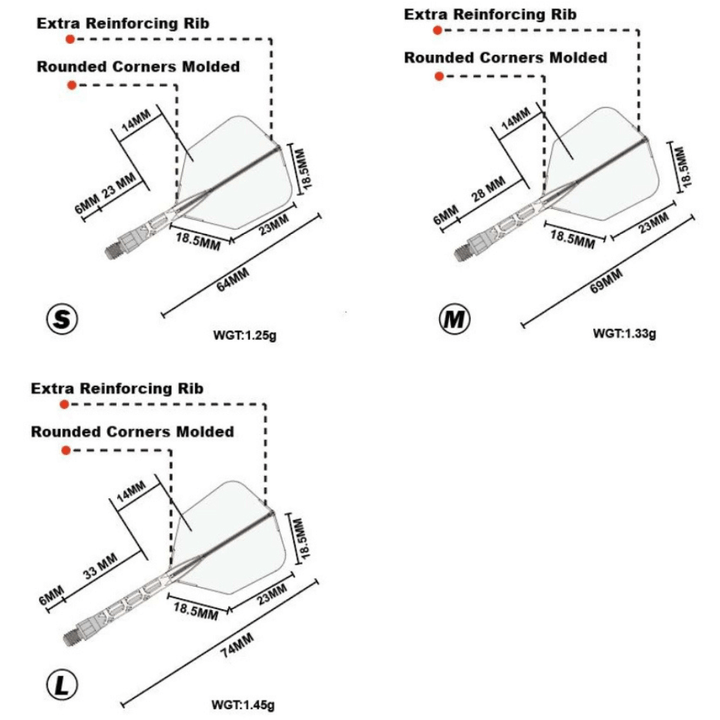 Extra Reinforcing Rib

Rounded Corners Molded

14MM

6MM 23 MM

18.5MM

18.5MM

23MM

64MM

S

WGT:1.25g

Extra Reinforcing Rib

Rounded Corners Molded

14MM

6MM 28 MM

18.5MM

18.5MM

23MM

69MM

M

WGT:1.33g

Extra Reinforcing Rib

Rounded Corners Molded

14MM

6MM 33 MM

18.5MM

18.5MM

23MM

74MM

L

WGT:1.45g